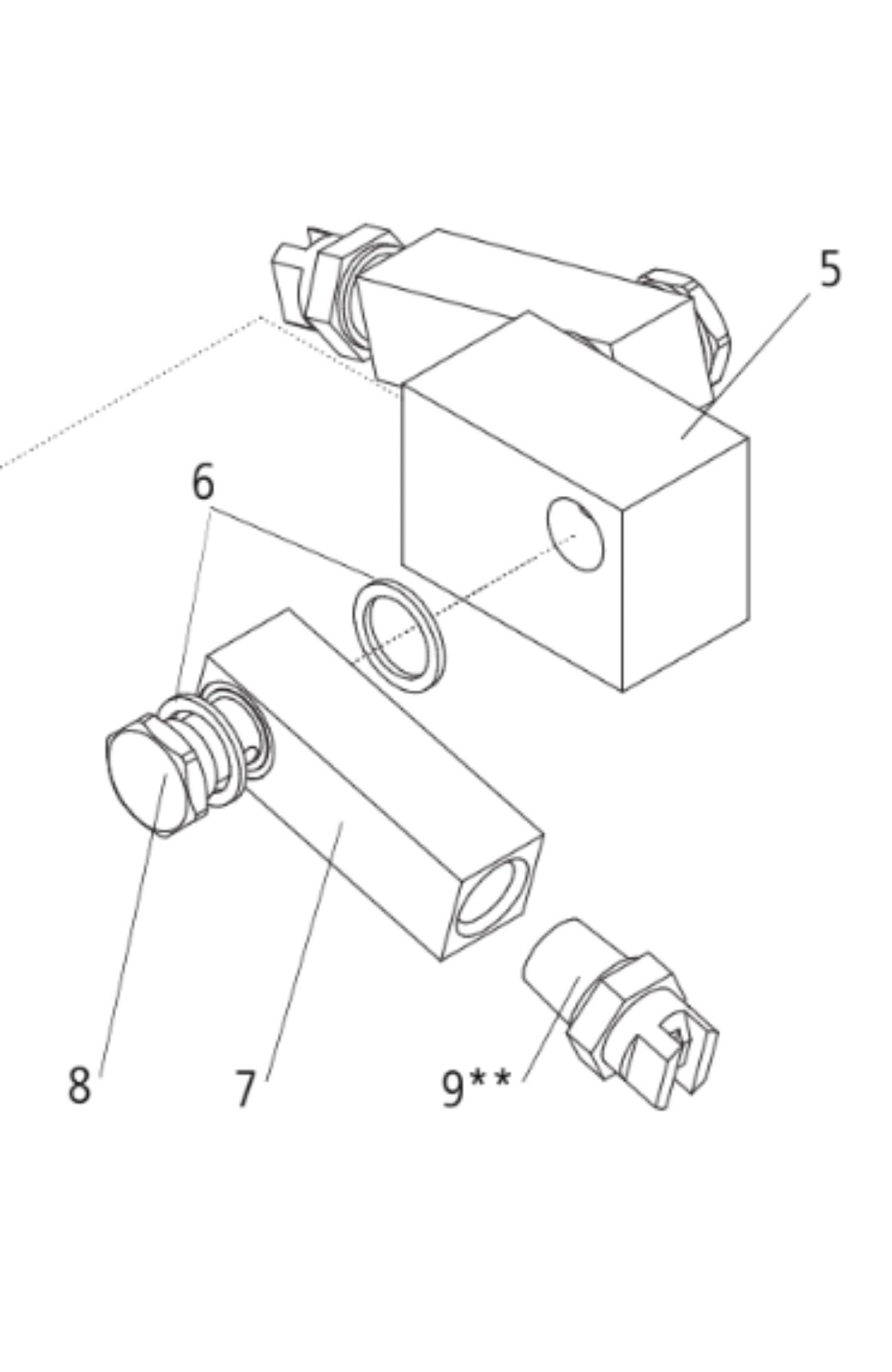 5

6

8

7

9**