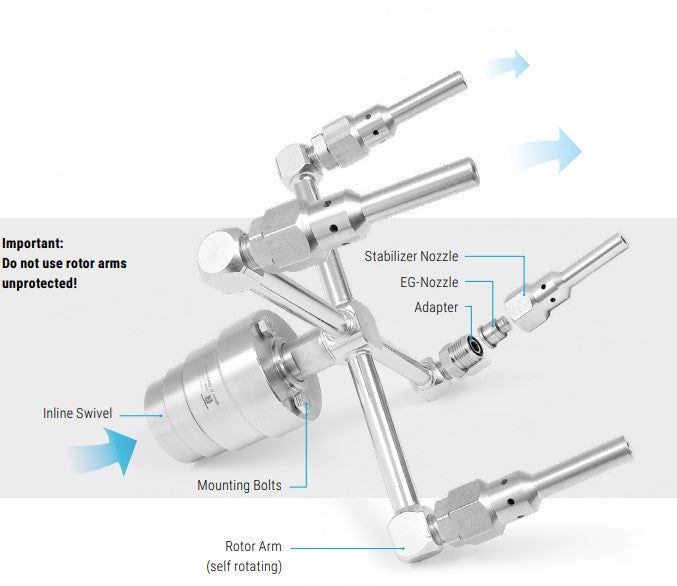 Important:
Do not use rotor arms unprotected!

Stabilizer Nozzle
EG-Nozzle
Adapter

Inline Swivel

Mounting Bolts

Rotor Arm
(self rotating)