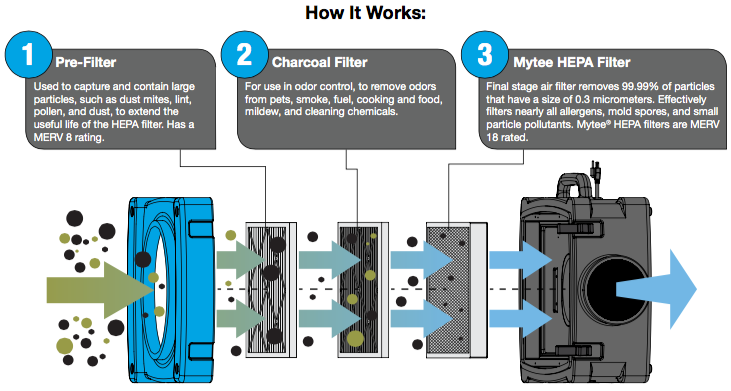 How It Works:

1 Pre-Filter

Used to capture and contain large particles, such as dust mites, lint, pollen, and dust, to extend the useful life of the HEPA filter. Has a MERV 8 rating.

2 Charcoal Filter

For use in odor control, to remove odors from pets, smoke, fuel, cooking and food, mildew, and cleaning chemicals.

3 Mytee HEPA Filter

Final stage air filter removes 99.99% of particles that have a size of 0.3 micrometers. Effectively filters nearly all allergens, mold spores, and small particle pollutants. Mytee® HEPA filters are MERV 18 rated.